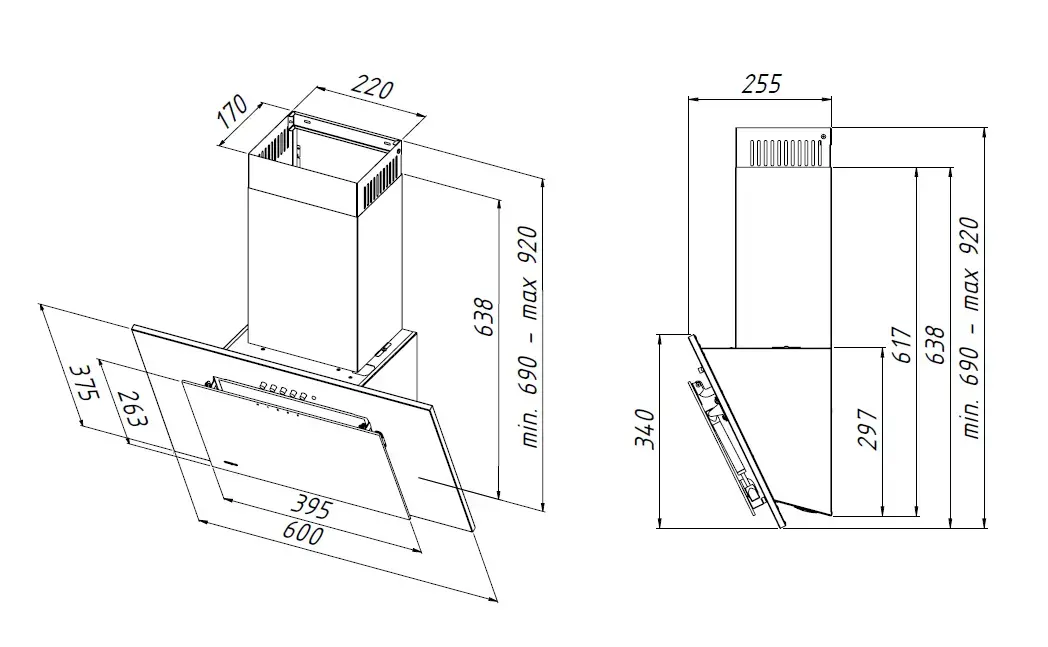 170
220
638
min. 690 – max 920
375
263
395
600
255
340
297
617
638
min. 690 – max 920