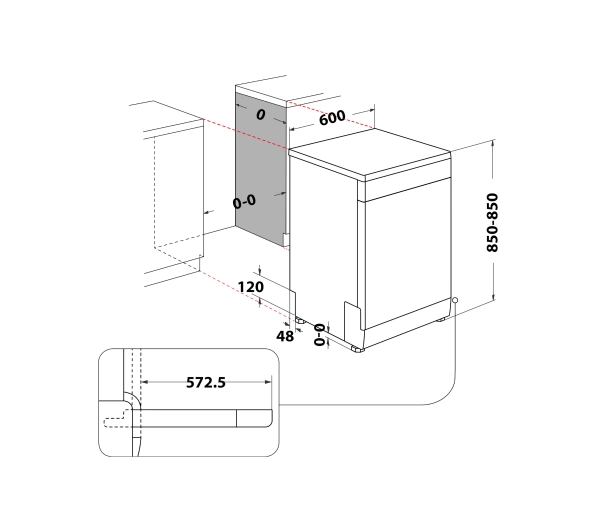 0
600
0-0
850-850
120
48
0-0
572.5