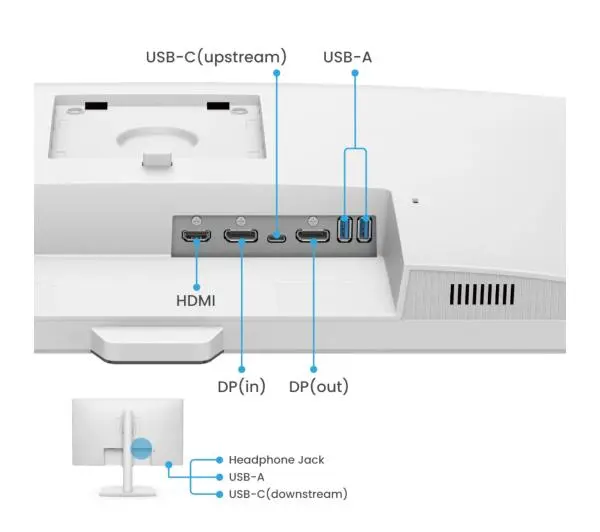 USB-C(upstream)
USB-A
HDMI
DP(in)
DP(out)
Headphone Jack
USB-A
USB-C(downstream)