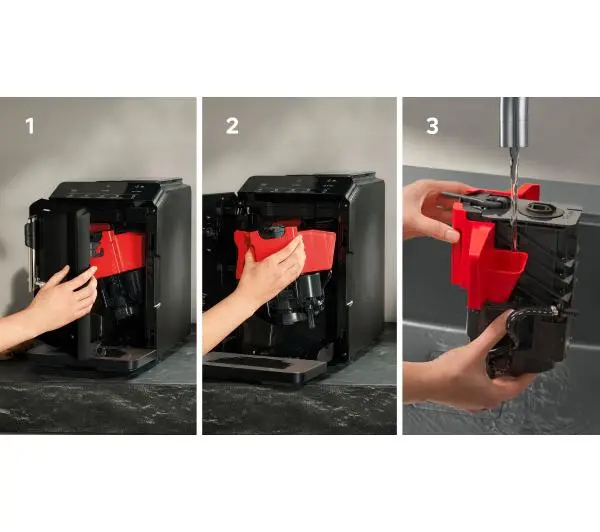 1

2

3