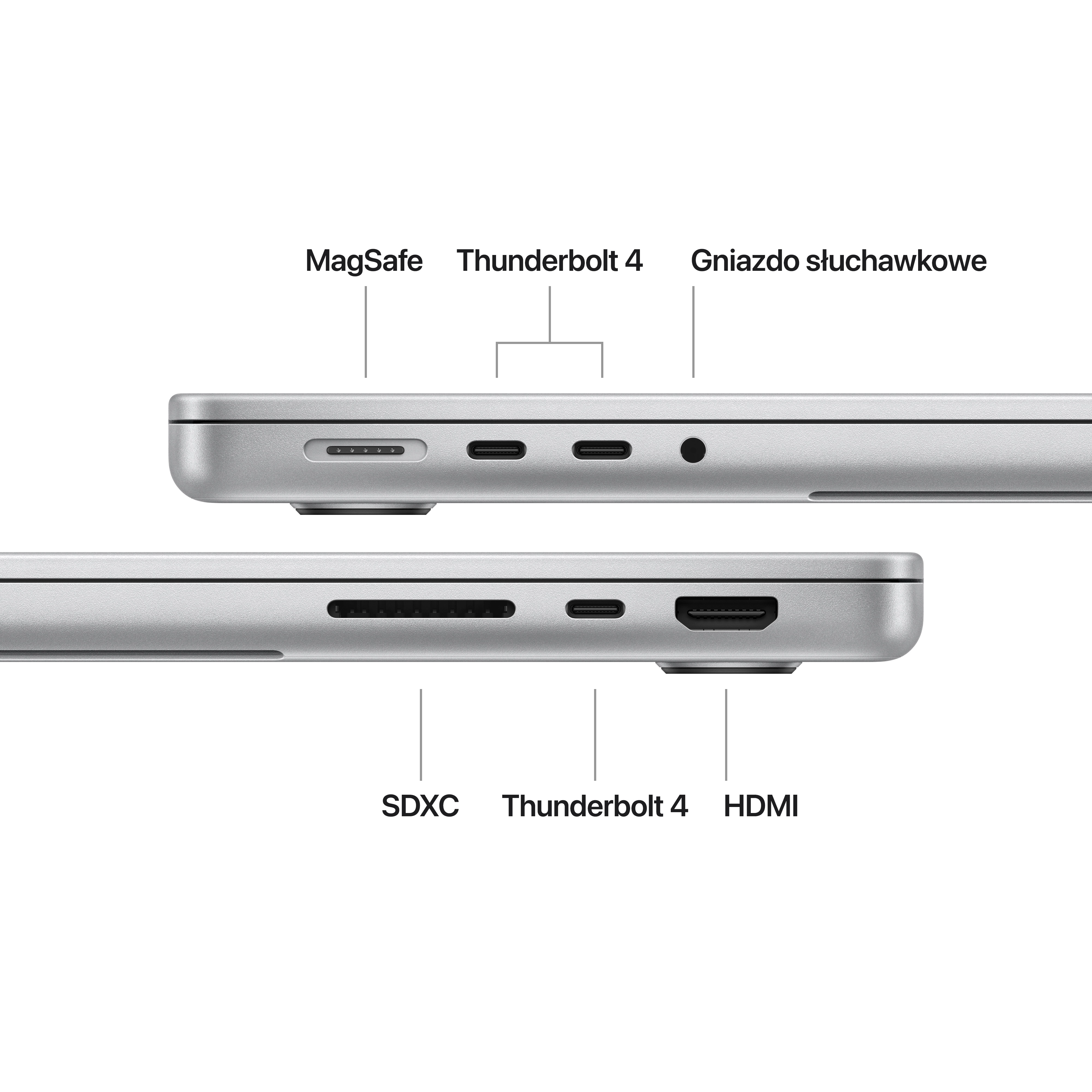 MagSafe Thunderbolt 4 Gniazdo słuchawkowe

SDXC Thunderbolt 4 HDMI