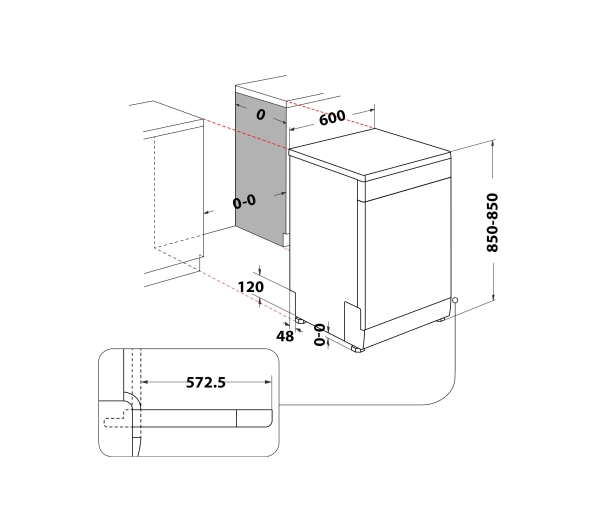 0
600
0-0
850-850
120
48
0-0
572.5