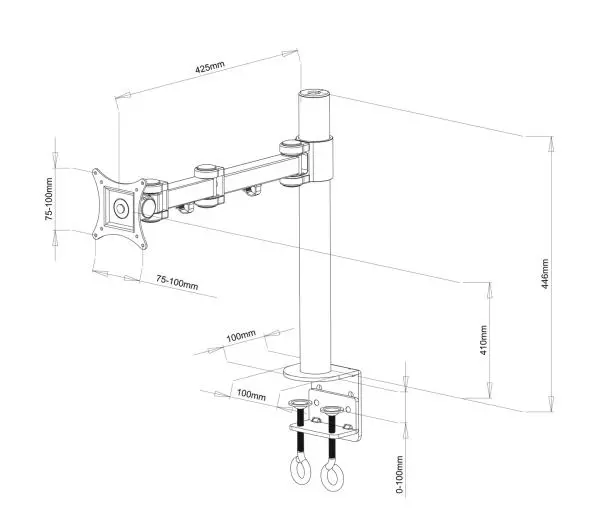 425mm

75-100mm

75-100mm

446mm

410mm

100mm

100mm

0-100mm