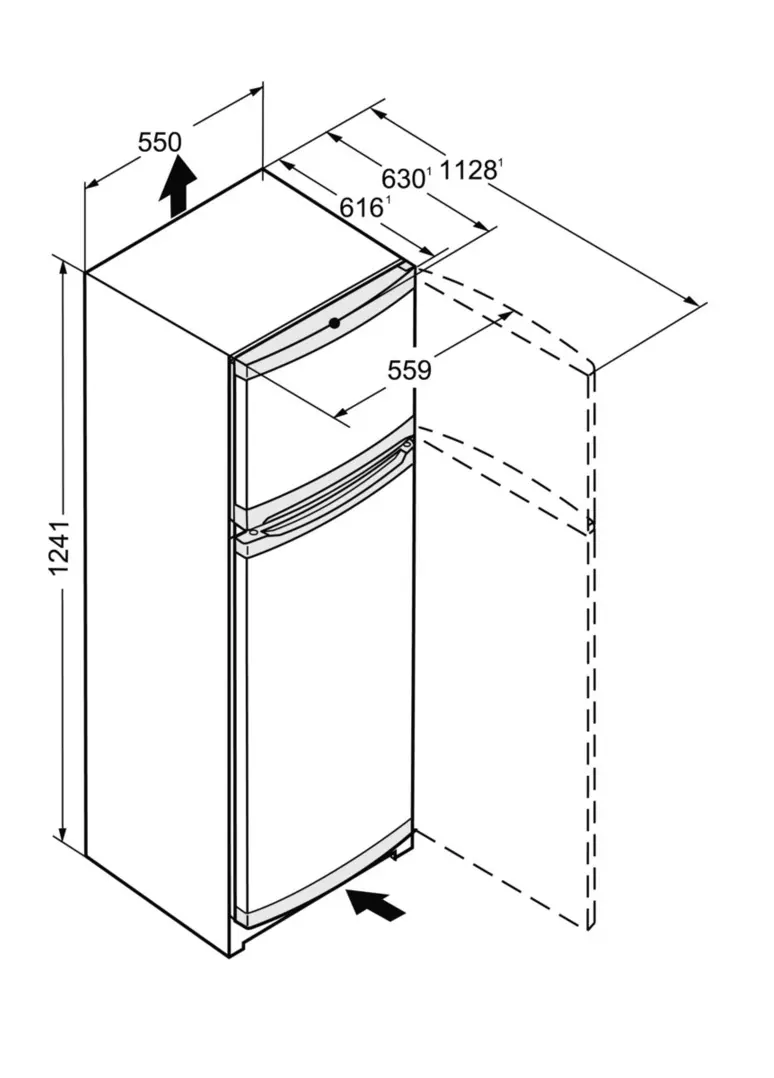 550

$630^1$ $1128^1$

$616^1$

559

1241