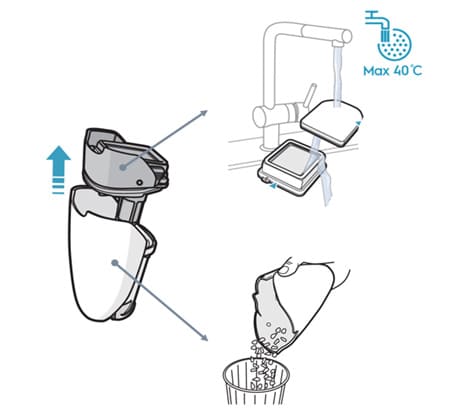 Max 40°C