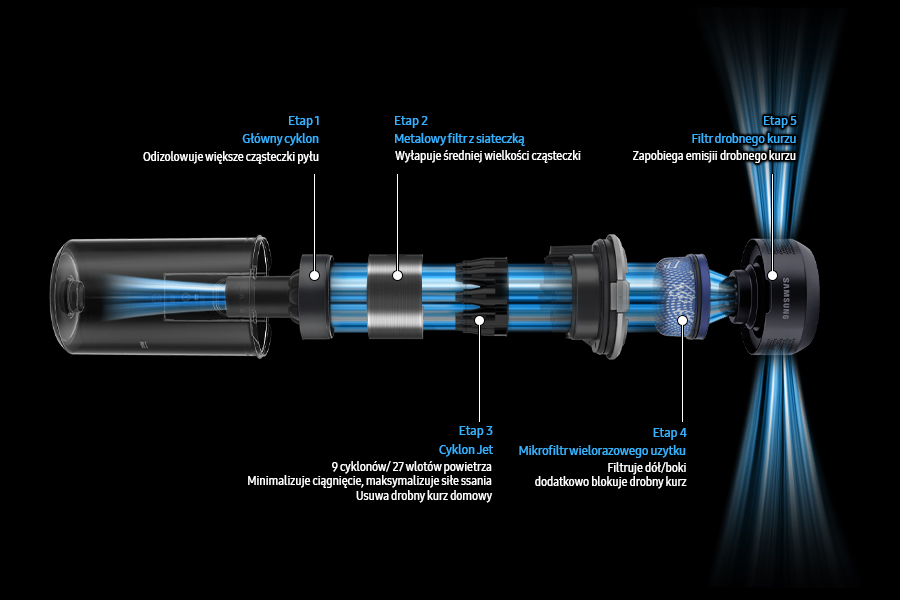 Etap 1
Główny cyklon
Odizolowuje większe cząsteczki pyłu

Etap 2
Metalowy filtr z siateczką
Wyłapuje średniej wielkości cząsteczki

Etap 5
Filtr drobnego kurzu
Zapobiega emisjii drobnego kurzu

SAMSUNG

Etap 3
Cyklon Jet
9 cyklonów/ 27 wlotów powietrza
Minimalizuje ciągnięcie, maksymalizuje siłe ssania
Usuwa drobny kurz domowy

Etap 4
Mikrofiltr wielorazowego uzytku
Filtruje dół/boki
dodatkowo blokuje drobny kurz