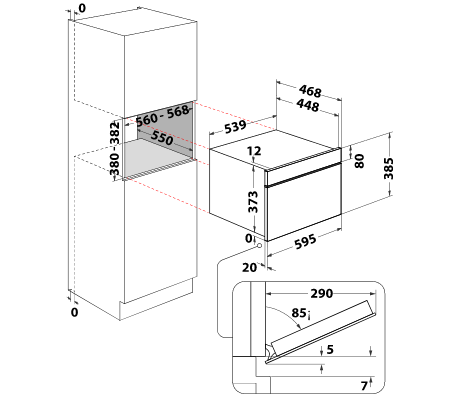 0
560 - 568
550
380 - 382
0
468
448
539
12
80
385
373
0
595
20
290
85¡
5
7