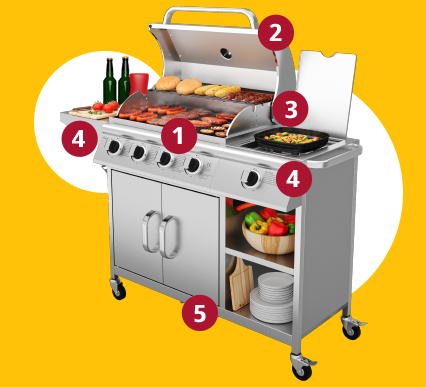 2
3
4
1
4
5