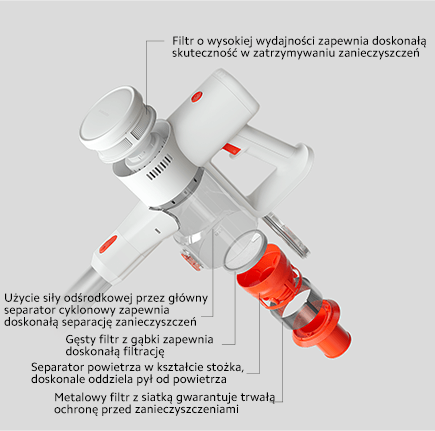 Filtr o wysokiej wydajności zapewnia doskonałą skuteczność w zatrzymywaniu zanieczyszczeń

Użycie siły odśrodkowej przez główny separator cyklonowy zapewnia doskonałą separację zanieczyszczeń

Gęsty filtr z gąbki zapewnia doskonałą filtrację

Separator powietrza w kształcie stożka, doskonale oddziela pył od powietrza

Metalowy filtr z siatką gwarantuje trwałą ochronę przed zanieczyszczeniami